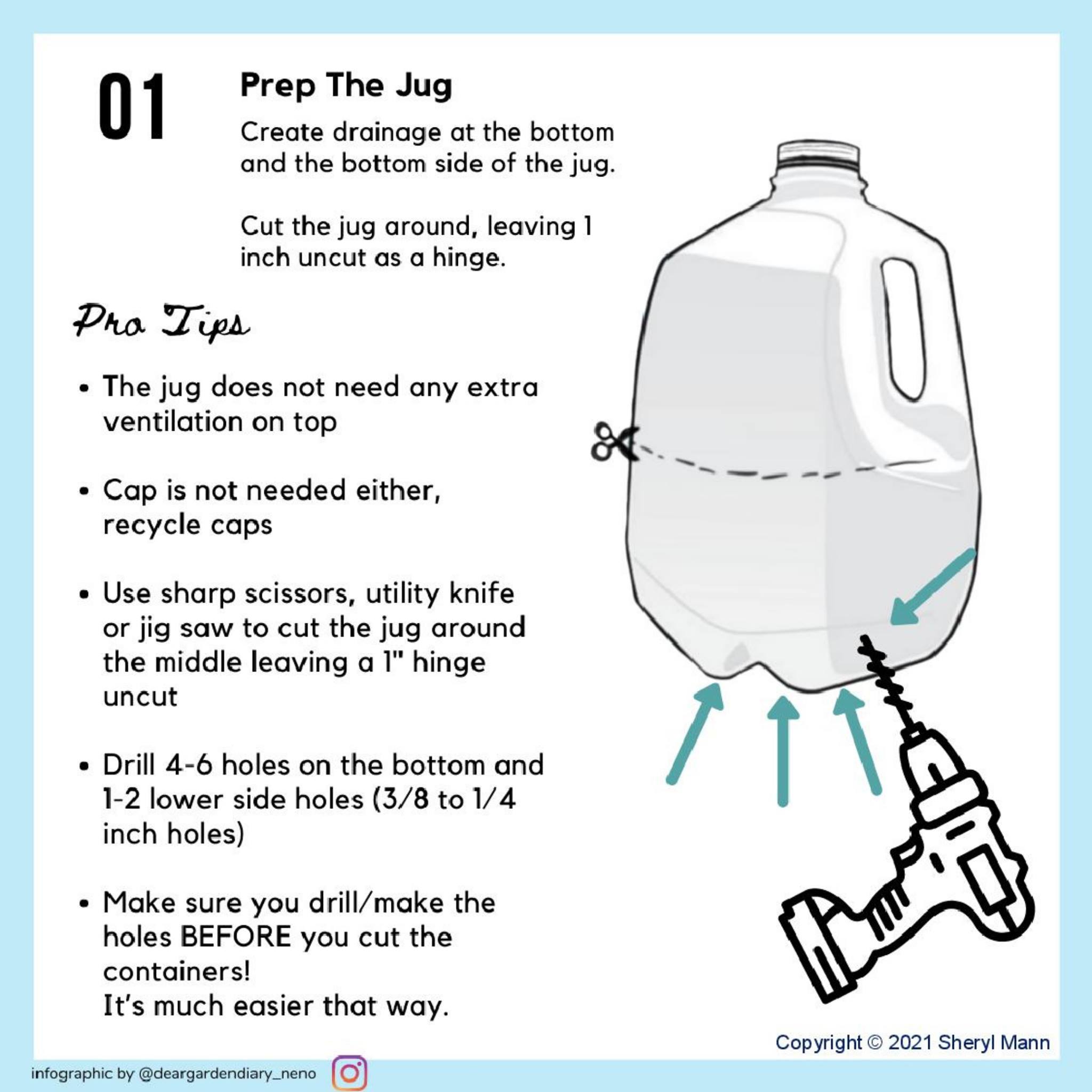 01

Prep The Jug

Create drainage at the bottom and the bottom side of the jug.

Cut the jug around, leaving 1 inch uncut as a hinge.

Pro Tips

• The jug does not need any extra ventilation on top

• Cap is not needed either, recycle caps

• Use sharp scissors, utility knife or jig saw to cut the jug around the middle leaving a 1" hinge uncut

• Drill 4-6 holes on the bottom and 1-2 lower side holes (3/8 to 1/4 inch holes)

• Make sure you drill/make the holes BEFORE you cut the containers!
It's much easier that way.

Copyright © 2021 Sheryl Mann

infographic by @deargardendiary_neno